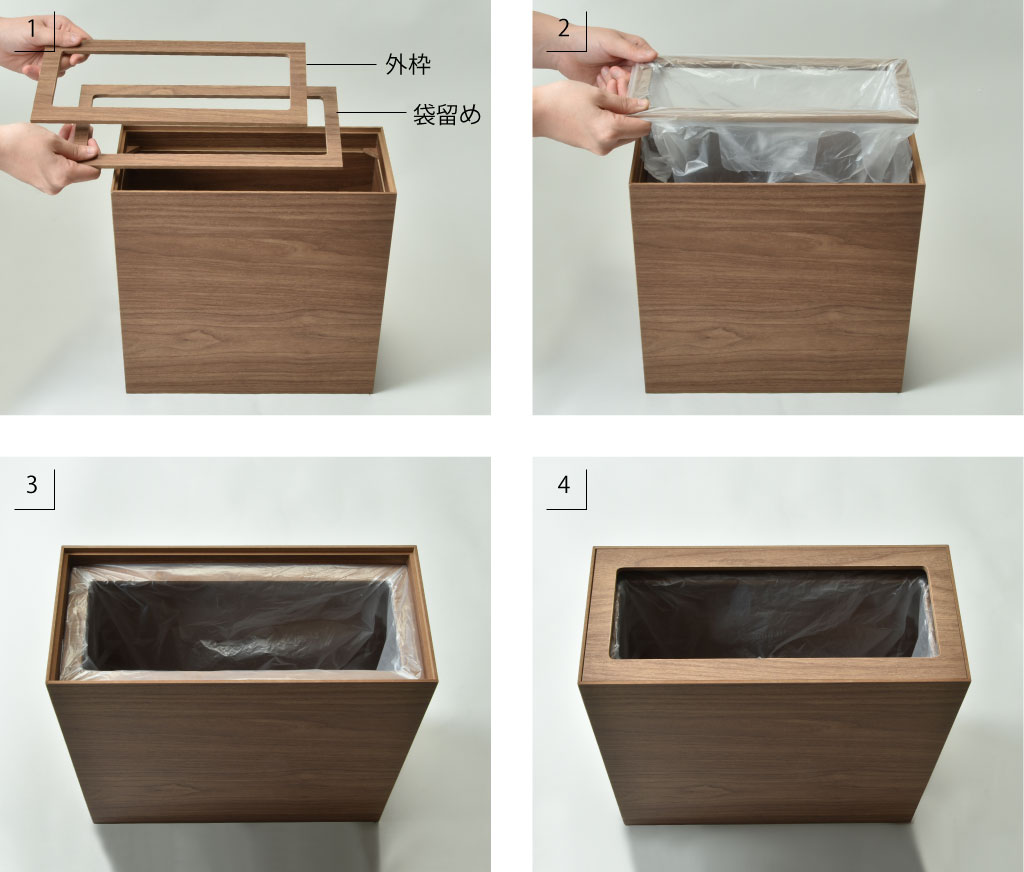 1
外枠
袋留め
2
3
4