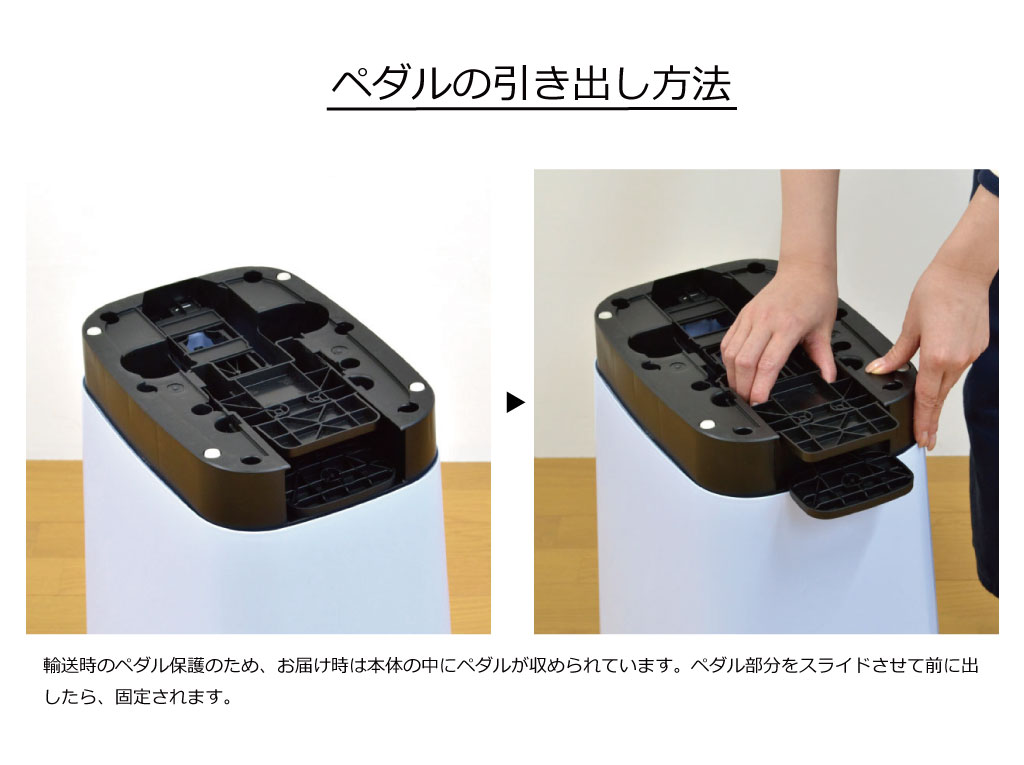 ペダルの引き出し方法

▶

輸送時のペダル保護のため、お届け時は本体の中にペダルが収められています。ペダル部分をスライドさせて前に出したら、固定されます。