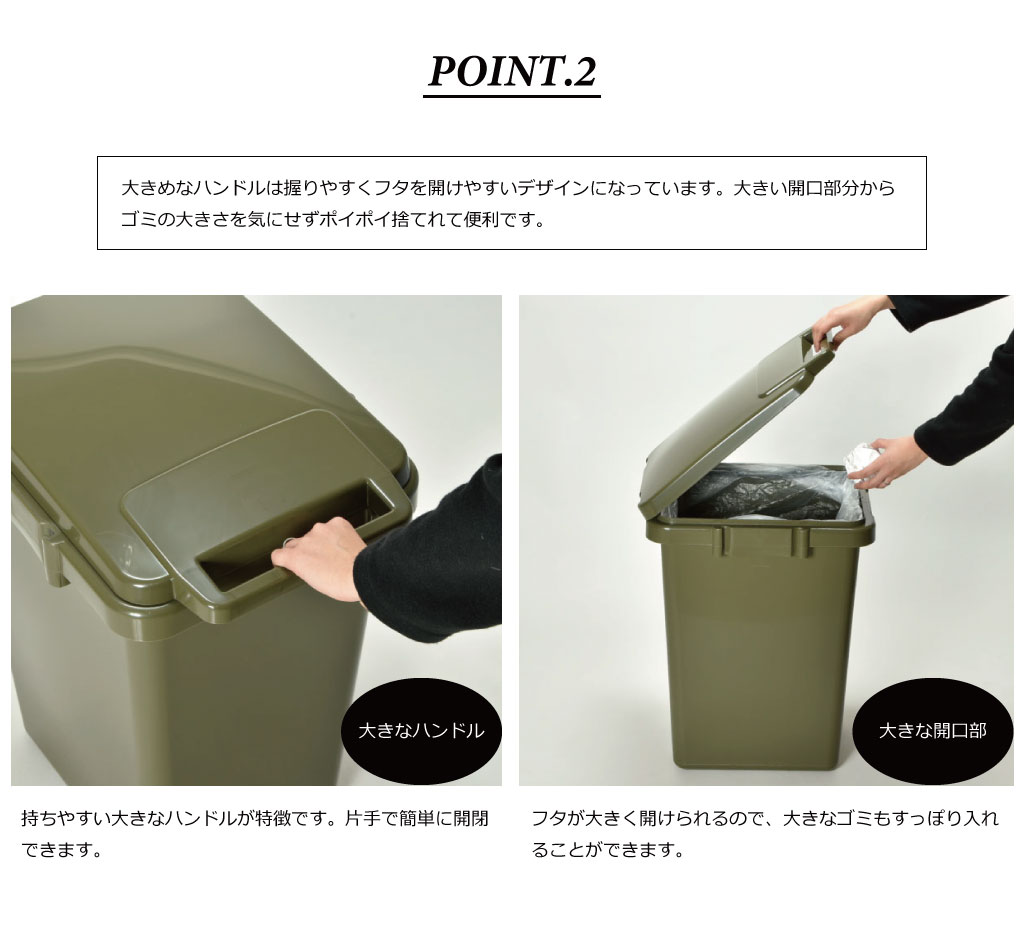 POINT.2

大きめなハンドルは握りやすくフタを開けやすいデザインになっています。大きい開口部分からゴミの大きさを気にせずポイポイ捨てれて便利です。

大きなハンドル

持ちやすい大きなハンドルが特徴です。片手で簡単に開閉できます。

大きな開口部

フタが大きく開けられるので、大きなゴミもすっぽり入れることができます。