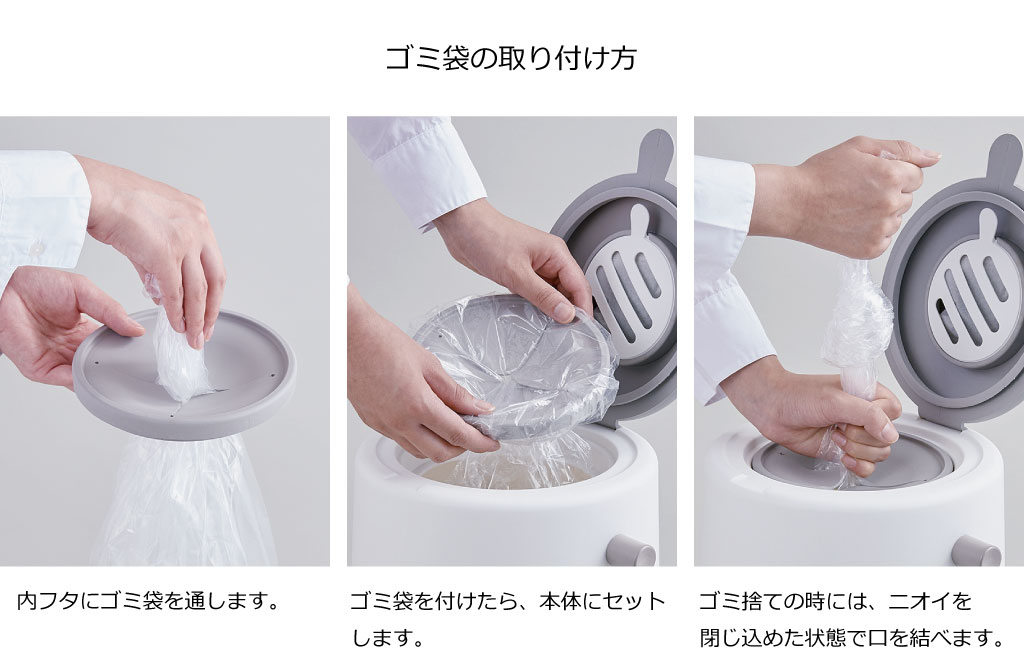 ゴミ袋の取り付け方

内フタにゴミ袋を通します。

ゴミ袋を付けたら、本体にセットします。

ゴミ捨ての時には、ニオイを閉じ込めた状態で口を結べます。