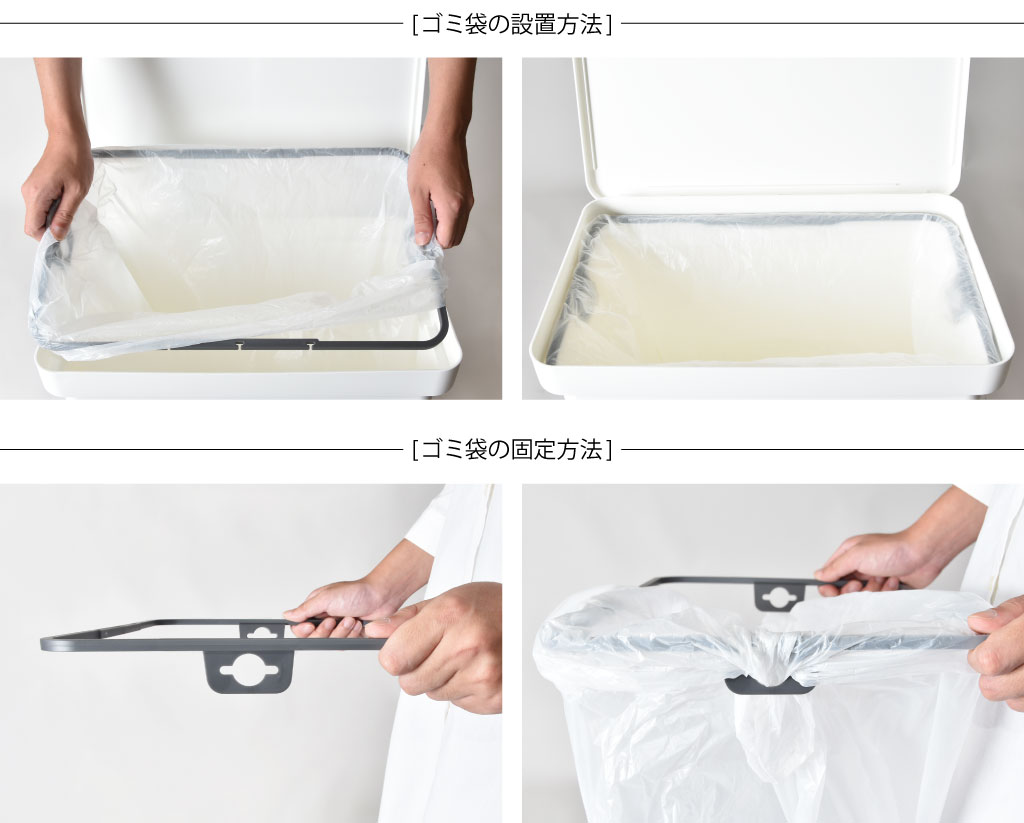 [ゴミ袋の設置方法]

[ゴミ袋の固定方法]