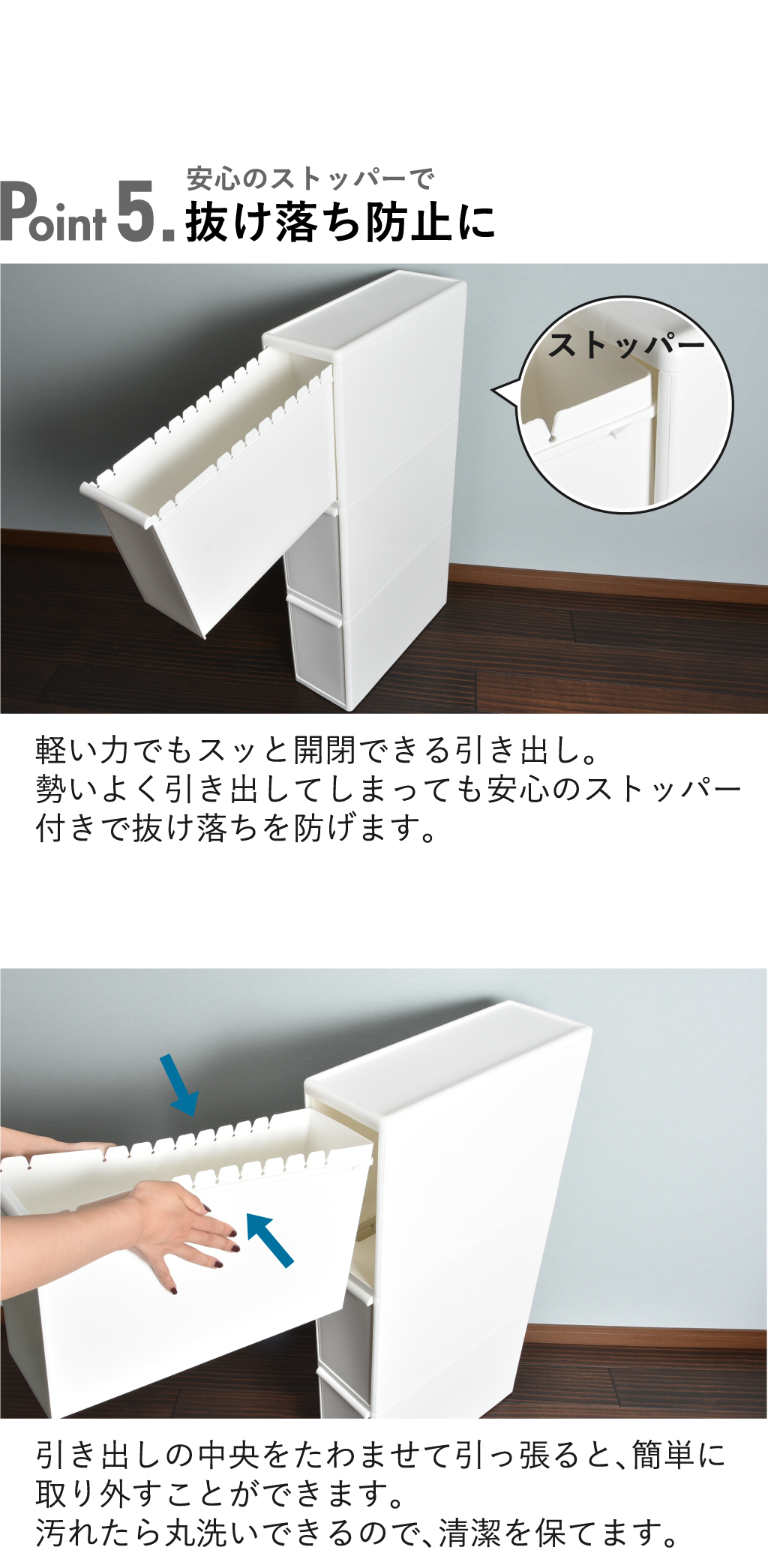 Point 5. 安心のストッパーで
抜け落ち防止に

ストッパー

軽い力でもスッと開閉できる引き出し。
勢いよく引き出してしまっても安心のストッパー付きで抜け落ちを防げます。

引き出しの中央をたわませて引っ張ると、簡単に取り外すことができます。
汚れたら丸洗いできるので、清潔を保てます。