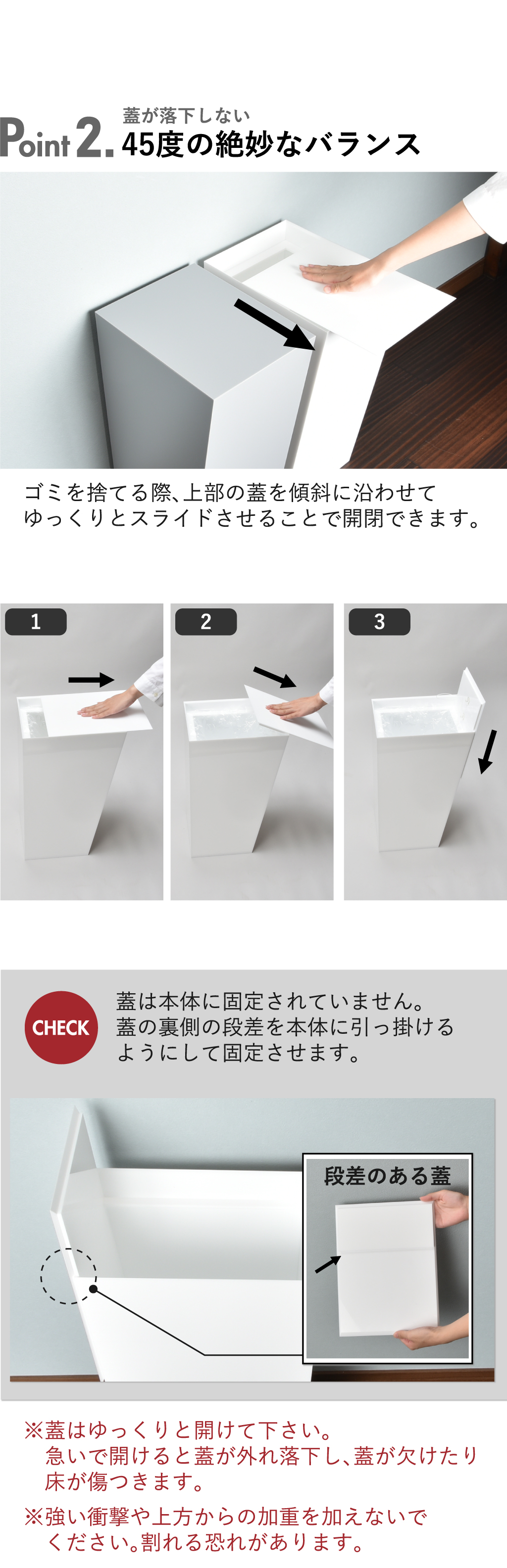 Point 2. 蓋が落下しない
45度の絶妙なバランス

ゴミを捨てる際、上部の蓋を傾斜に沿わせて
ゆっくりとスライドさせることで開閉できます。

1

2

3

CHECK

蓋は本体に固定されていません。
蓋の裏側の段差を本体に引っ掛ける
ようにして固定させます。

段差のある蓋

※蓋はゆっくりと開けて下さい。
急いで開けると蓋が外れ落下し、蓋が欠けたり
床が傷つきます。

※強い衝撃や上方からの加重を加えないで
ください。割れる恐れがあります。