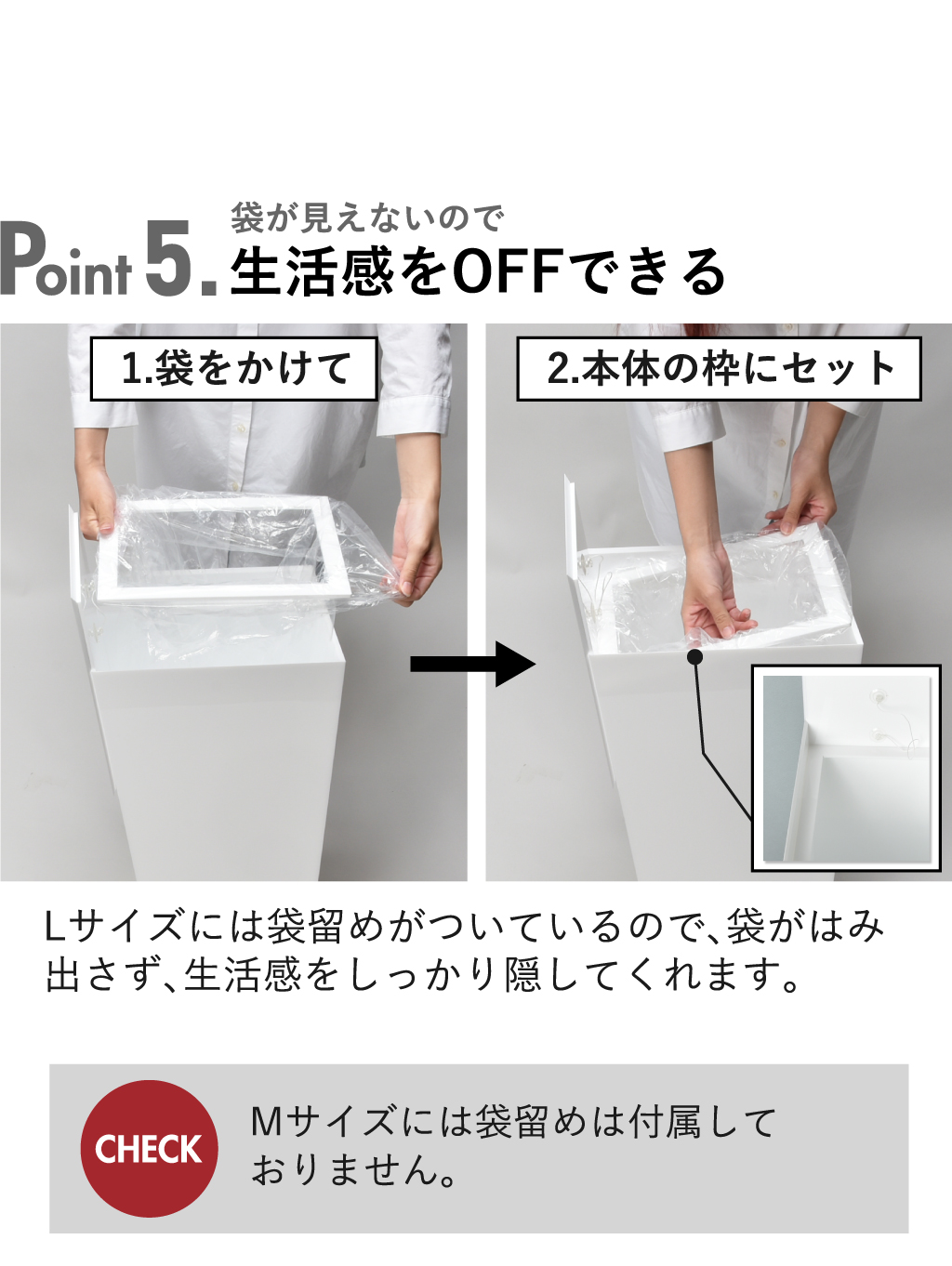 Point 5. 袋が見えないので
生活感をOFFできる

1.袋をかけて

2.本体の枠にセット

Lサイズには袋留めがついているので、袋がはみ出さず、生活感をしっかり隠してくれます。

CHECK

Mサイズには袋留めは付属しておりません。