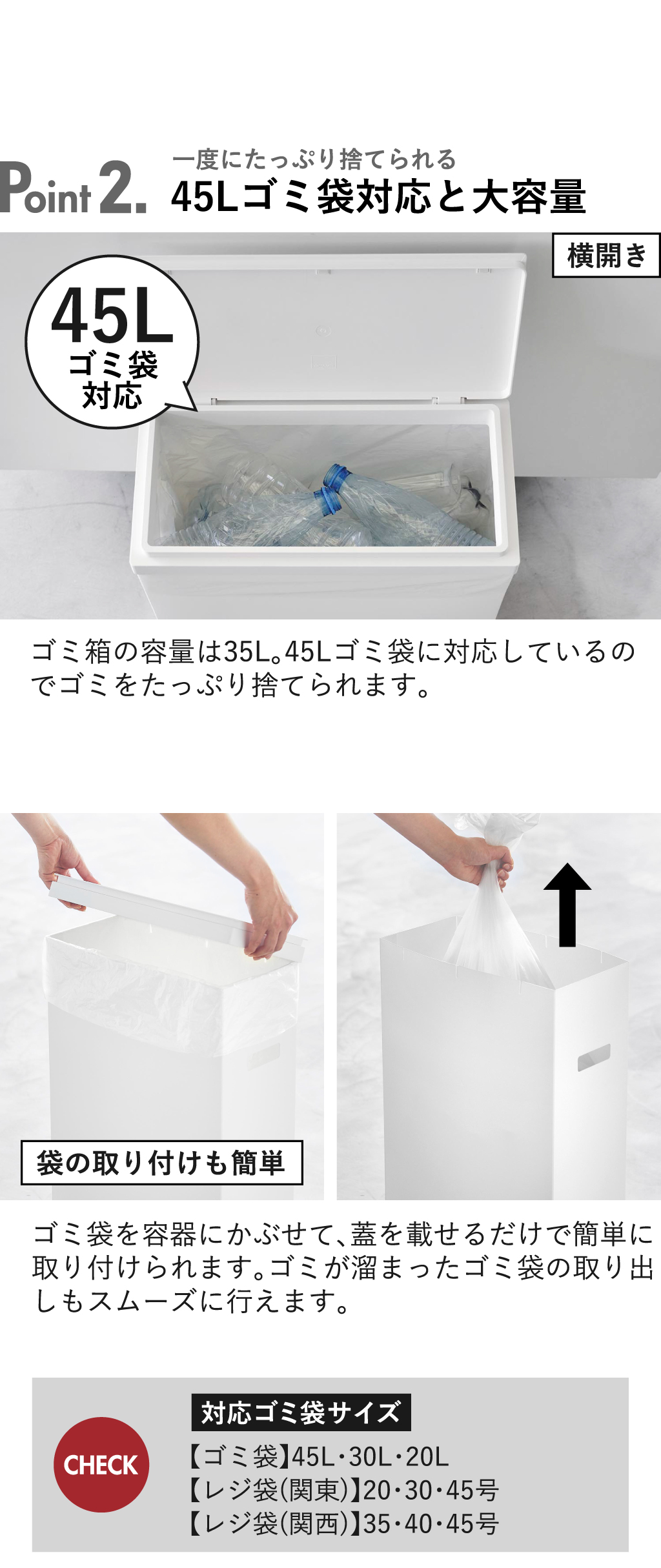 Point 2.

一度にたっぷり捨てられる
45Lゴミ袋対応と大容量

横開き

45L ゴミ袋 対応

ゴミ箱の容量は35L。45Lゴミ袋に対応しているのでゴミをたっぷり捨てられます。

袋の取り付けも簡単

ゴミ袋を容器にかぶせて、蓋を載せるだけで簡単に取り付けられます。ゴミが溜まったゴミ袋の取り出しもスムーズに行えます。

CHECK

対応ゴミ袋サイズ
【ゴミ袋】45L・30L・20L
【レジ袋(関東)】20・30・45号
【レジ袋(関西)】35・40・45号