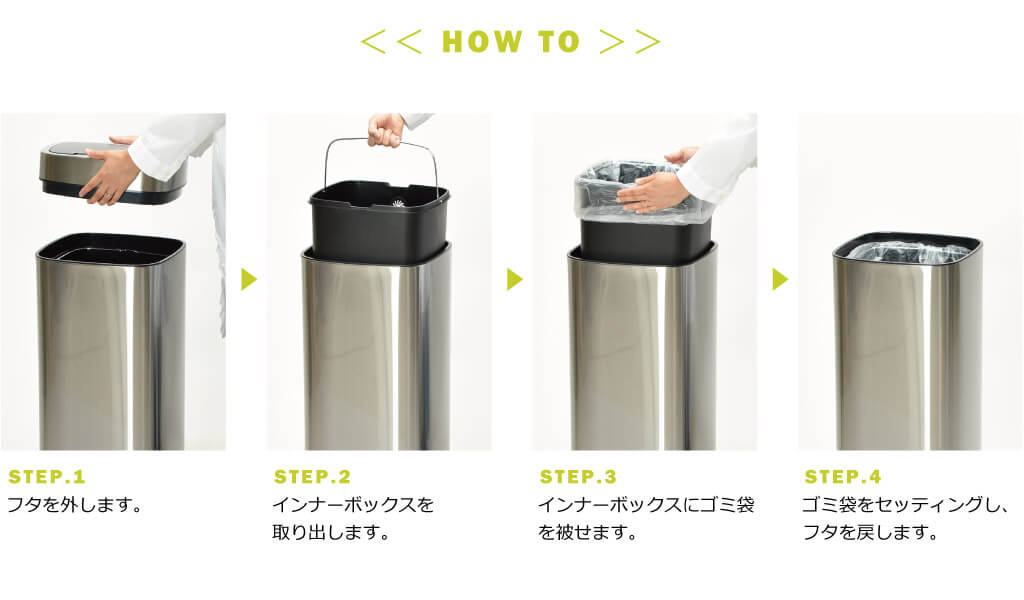 << HOW TO >>

STEP.1
フタを外します。

STEP.2
インナーボックスを取り出します。

STEP.3
インナーボックスにゴミ袋を被せます。

STEP.4
ゴミ袋をセッティングし、フタを戻します。